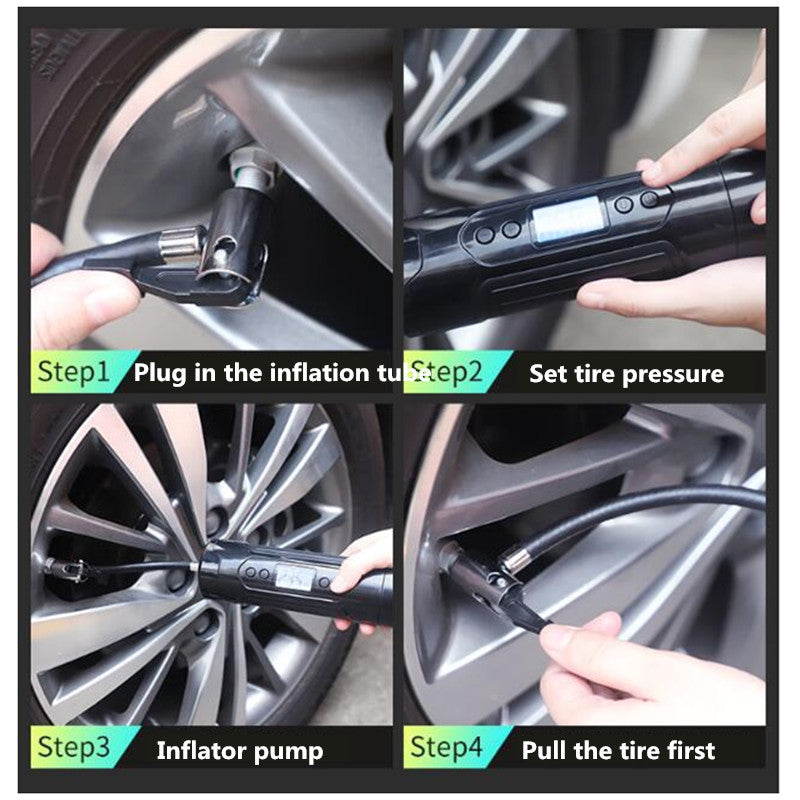 Step1 Plug in the inflation tube

Step2 Set tire pressure

Step3 Inflator pump

Step4 Pull the tire first