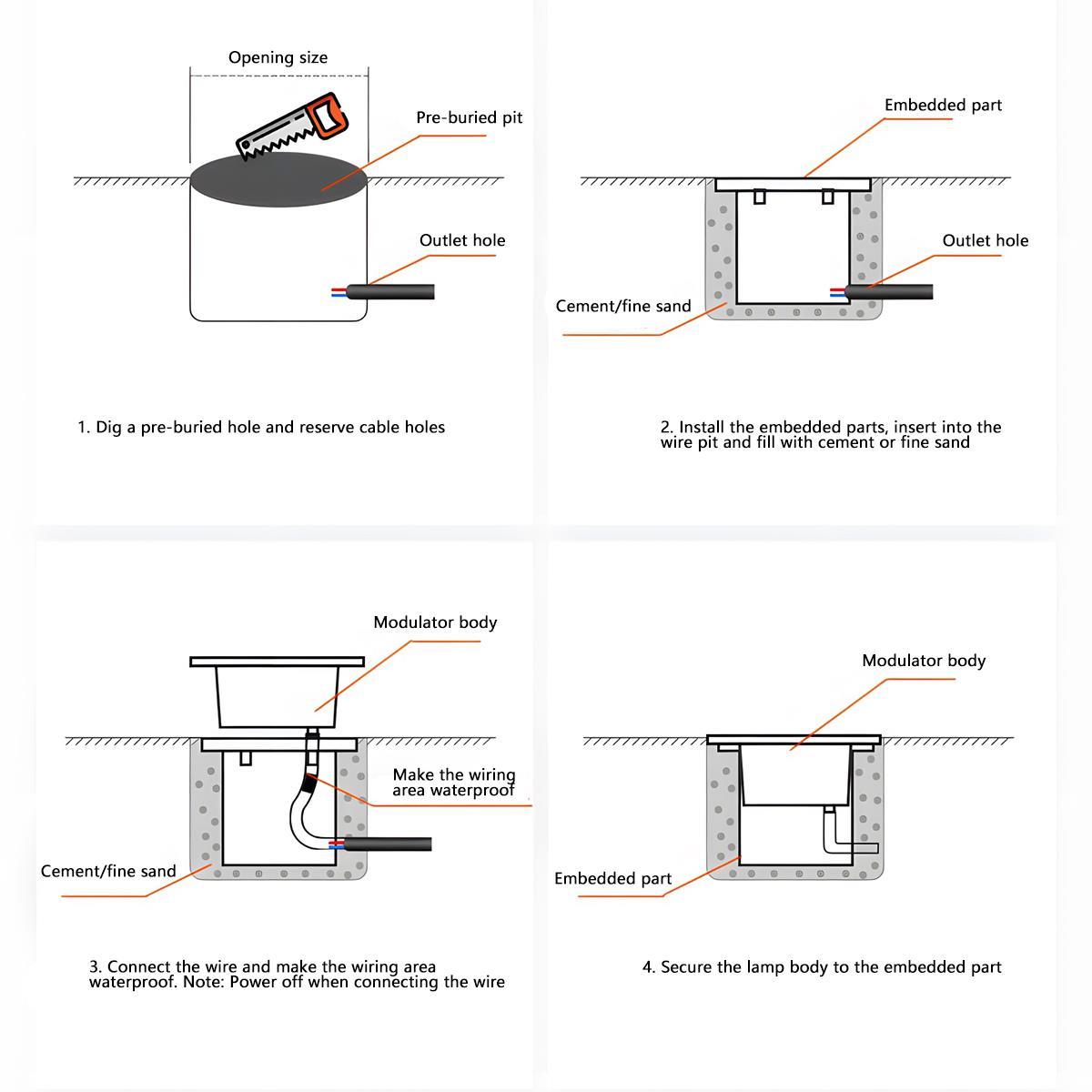 Opening size

Pre-buried pit

Outlet hole

1. Dig a pre-buried hole and reserve cable holes

Embedded part

Outlet hole

Cement/fine sand

2. Install the embedded parts, insert into the wire pit and fill with cement or fine sand

Modulator body

Make the wiring area waterproof

Cement/fine sand

3. Connect the wire and make the wiring area waterproof. Note: Power off when connecting the wire

Modulator body

Embedded part

4. Secure the lamp body to the embedded part