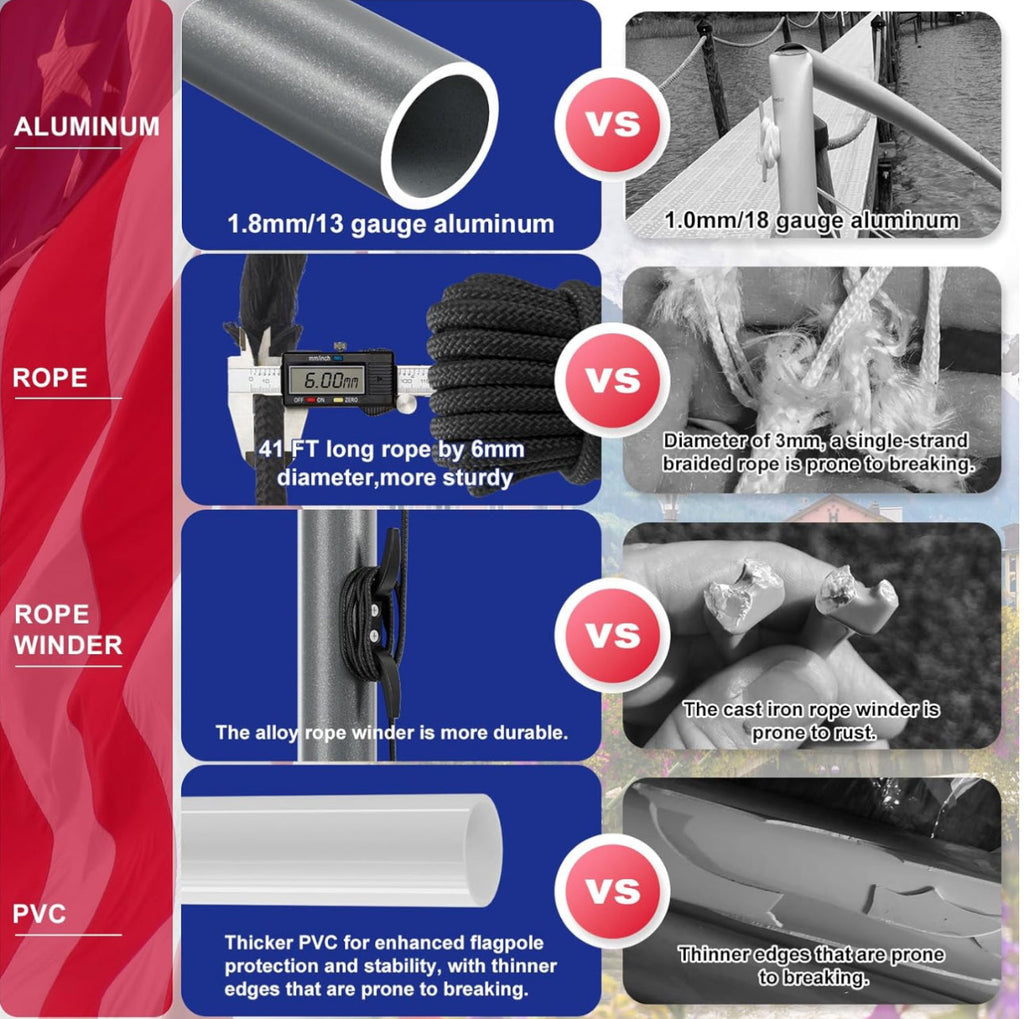 ALUMINUM

1.8mm/13 gauge aluminum

VS

1.0mm/18 gauge aluminum

ROPE

mm/inch

6.00mm

OFF ON ZERO

41 FT long rope by 6mm diameter,more sturdy

VS

Diameter of 3mm, a single-strand braided rope is prone to breaking.

ROPE WINDER

The alloy rope winder is more durable.

VS

The cast iron rope winder is prone to rust.

PVC

Thicker PVC for enhanced flagpole protection and stability, with thinner edges that are prone to breaking.

VS

Thinner edges that are prone to breaking.