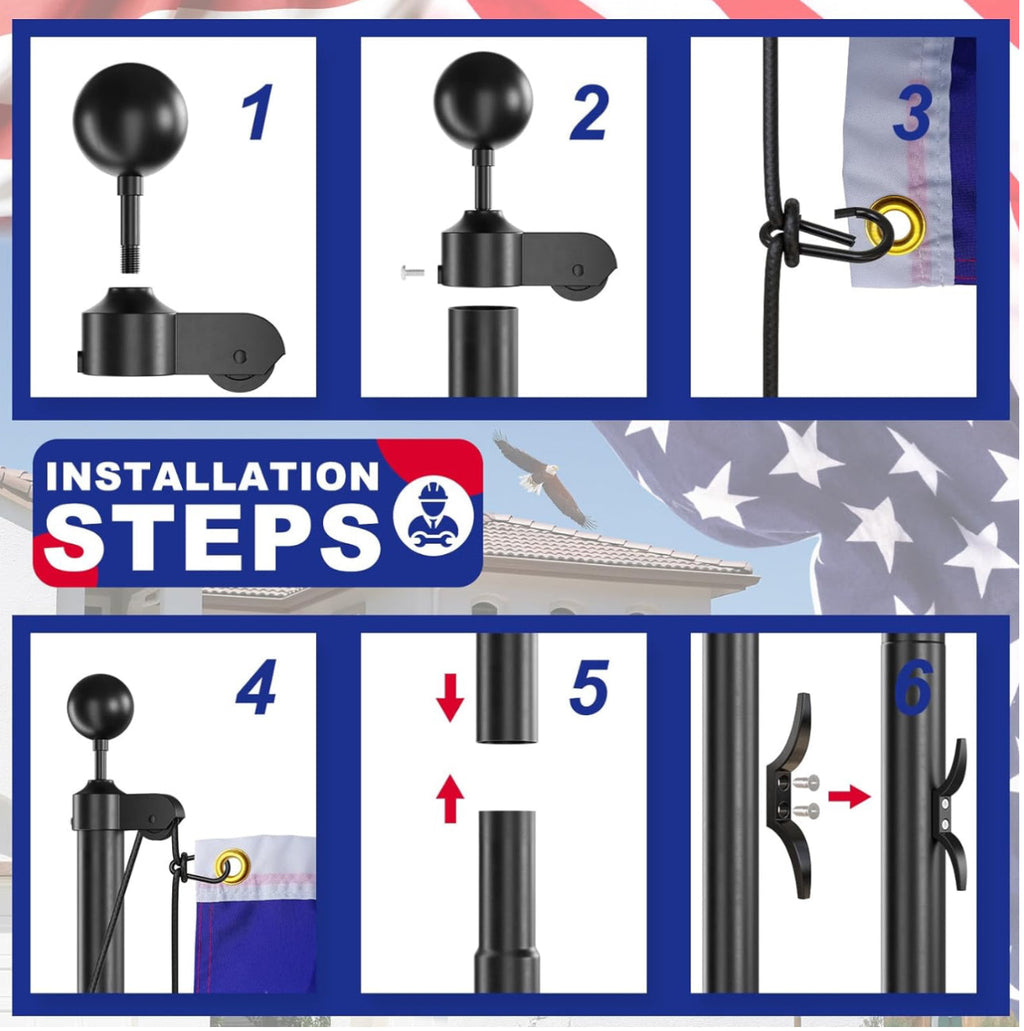 1

2

3

INSTALLATION STEPS

4

5

6