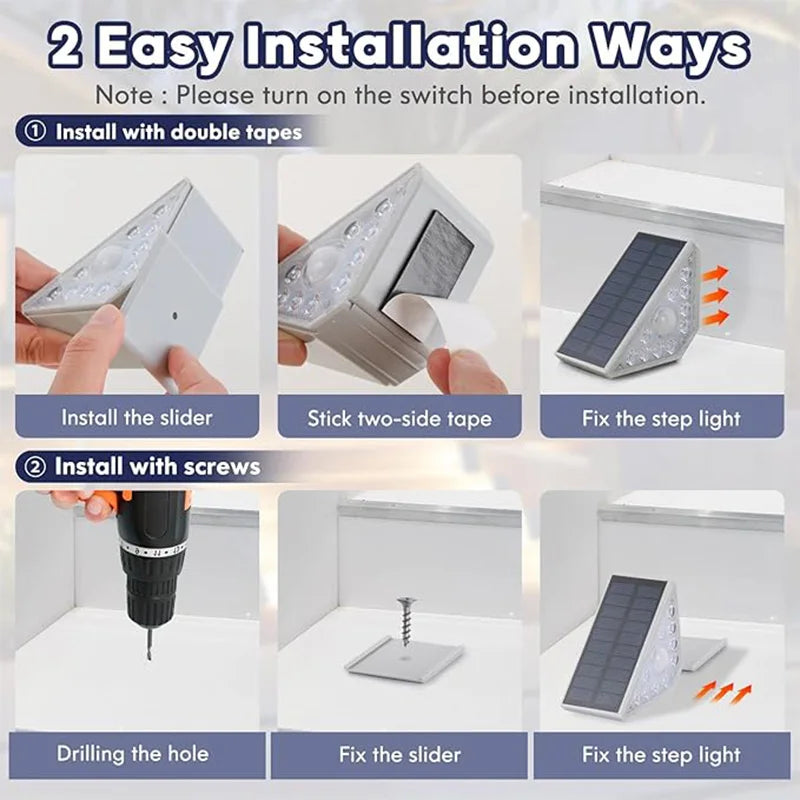 2 Easy Installation Ways

Note : Please turn on the switch before installation.

① Install with double tapes

Install the slider

Stick two-side tape

Fix the step light

② Install with screws

Drilling the hole

Fix the slider

Fix the step light