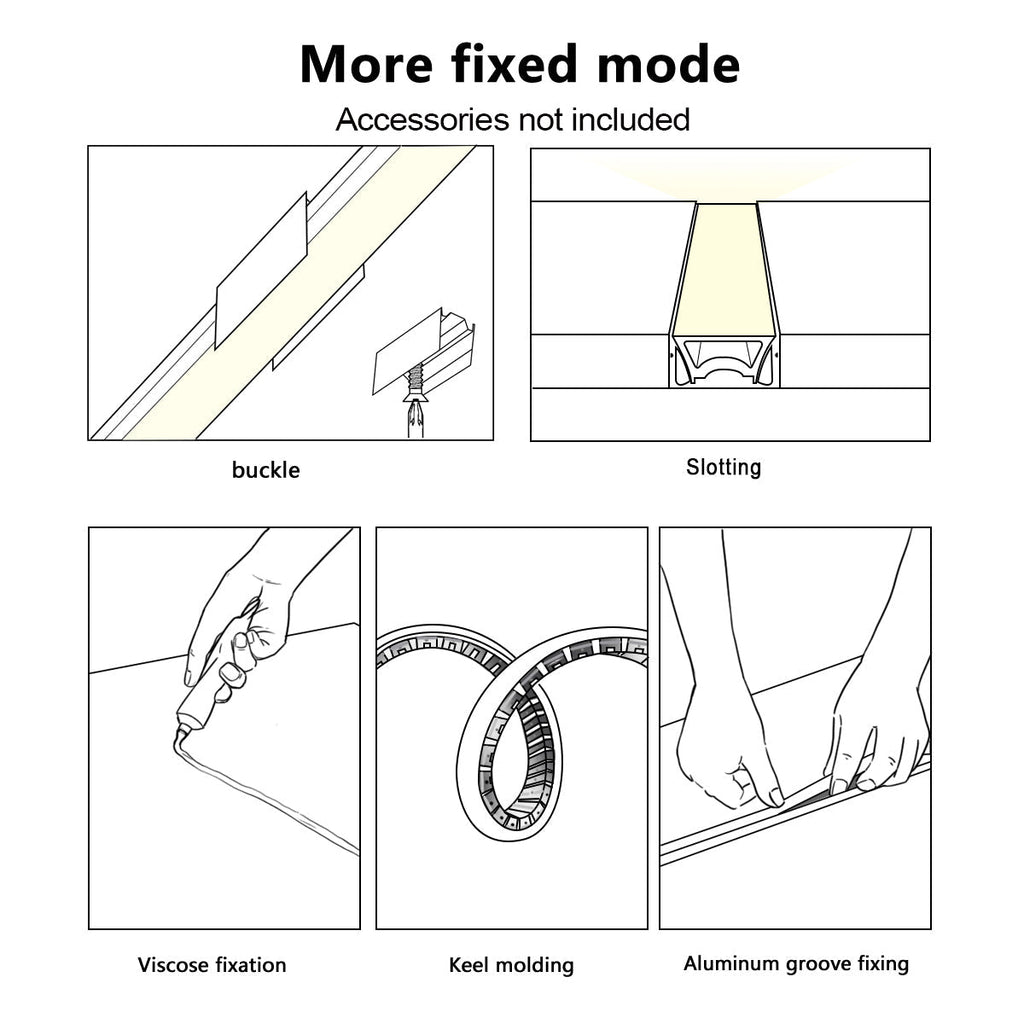 More fixed mode

Accessories not included

buckle

Slotting

Viscose fixation

Keel molding

Aluminum groove fixing